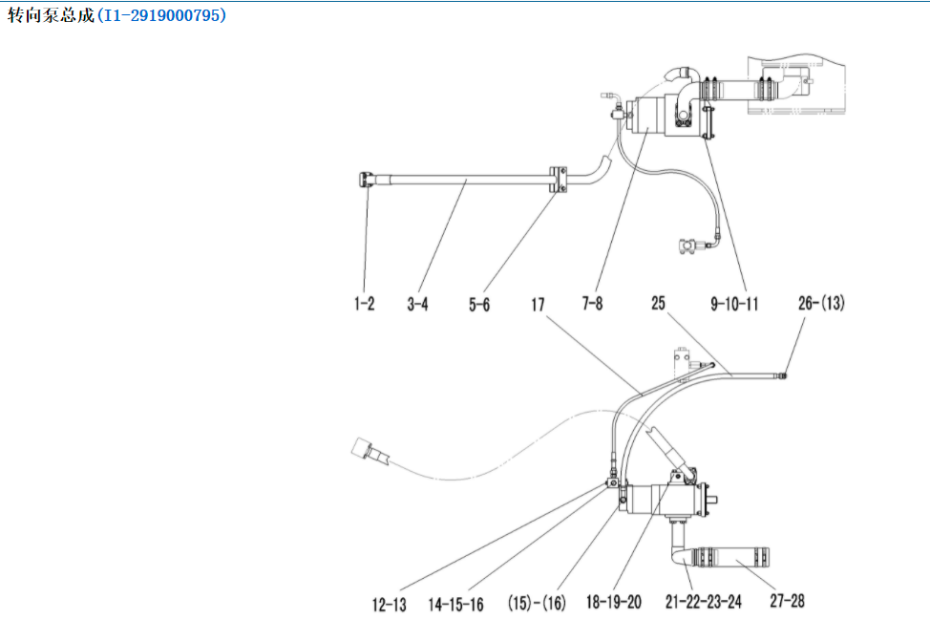 转向泵总成(I1-2919000795)

1-2
3-4
5-6
17
7-8
25
9-10-11
26-(13)

12-13
14-15-16
(15)-(16)
18-19-20
21-22-23-24
27-28