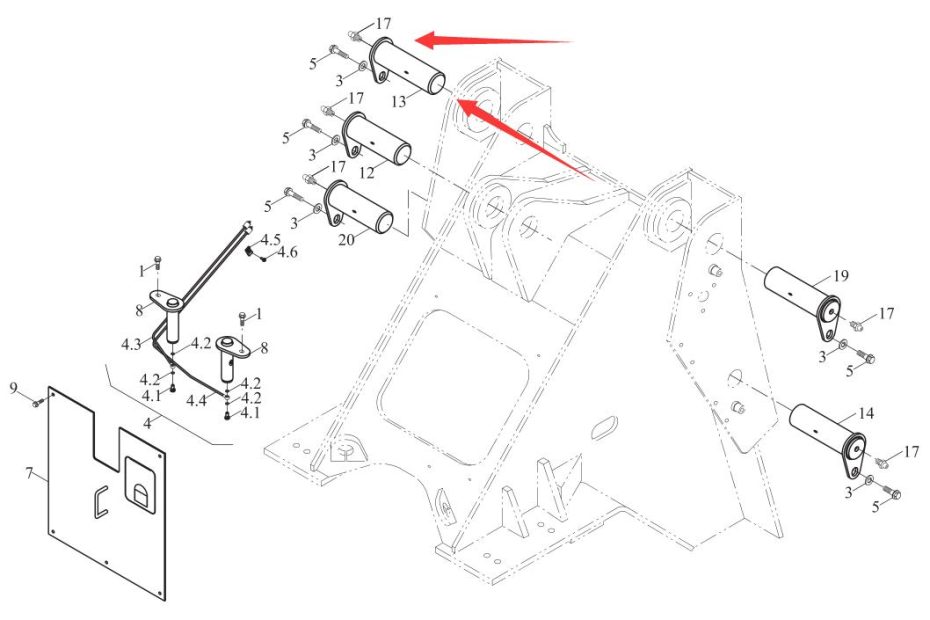 17
5
3
13
17
5
3
12
17
5
3
20
4.5
4.6
1
8
1
4.3
4.2
8
4.2
4.1
4.4
4.2
4.2
4.1
4
9
7
19
17
3
5
14
17
3
5