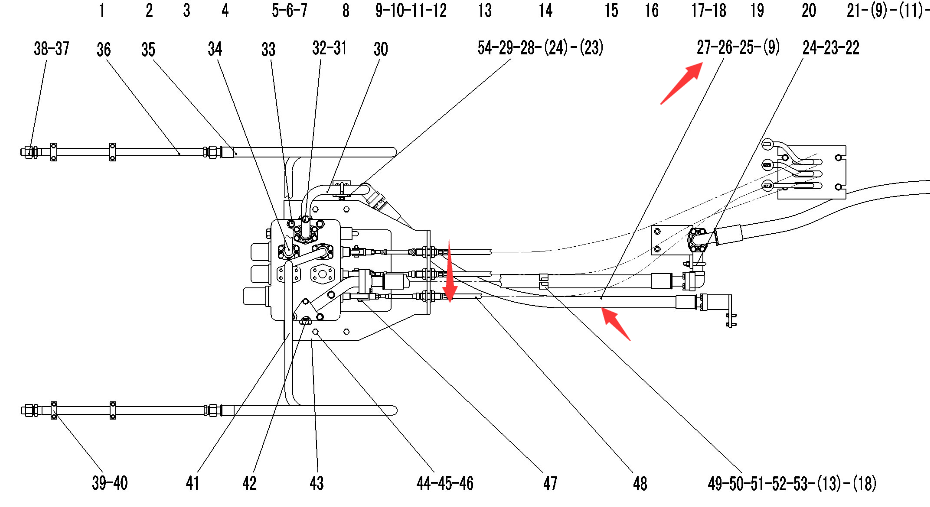 1 2 3 4 5-6-7 8 9-10-11-12 13 14 15 16 17-18 19 20 21-(9)-(11)-

38-37 36 35 34 33 32-31 30 54-29-28-(24)-(23) 27-26-25-(9) 24-23-22

39-40 41 42 43 44-45-46 47 48 49-50-51-52-53-(13)-(18)