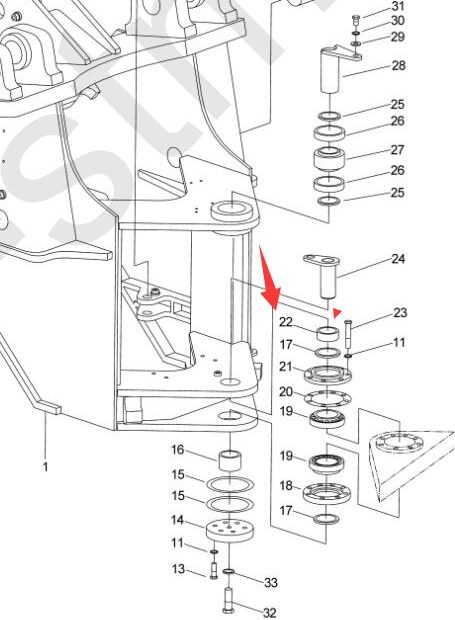 31
30
29
28
25
26
27
26
25
24
23
22
17
11
21
20
19
1
16
15
15
14
11
13
19
18
17
33
32