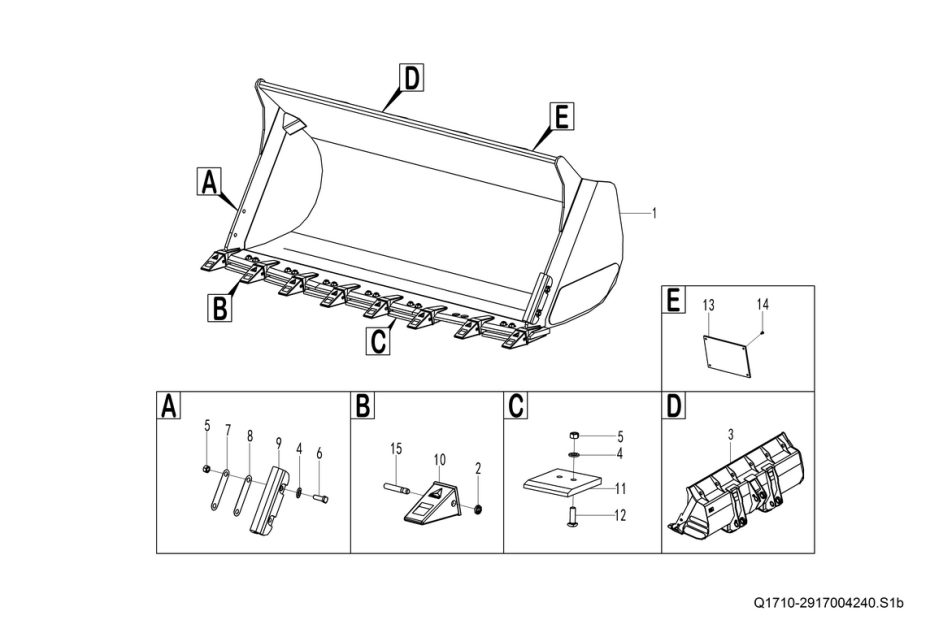 D
E
A
1
B
C
E
13
14
A
5
7
8
9
4
6
B
15
10
2
C
5
4
11
12
D
3
Q1710-2917004240.S1b